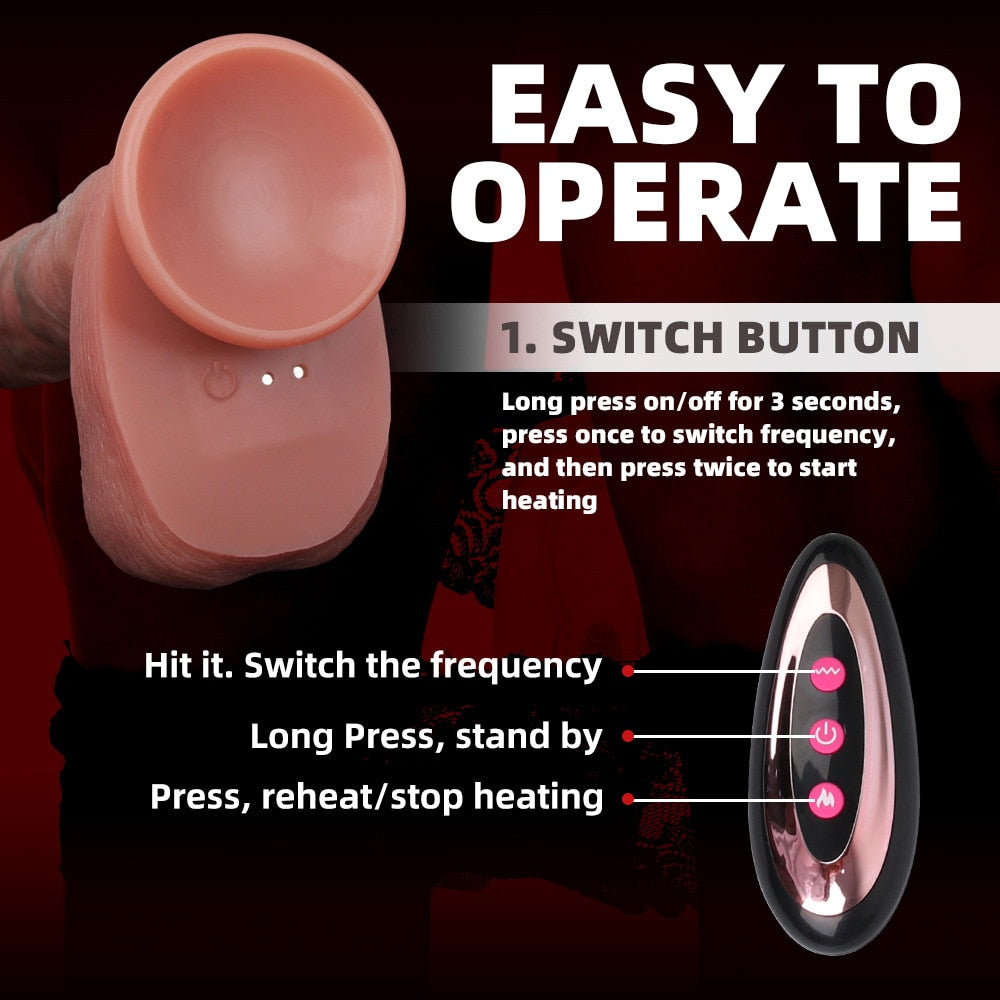 EASY TO OPERATE

1. SWITCH BUTTON

Long press on/off for 3 seconds, press once to switch frequency, and then press twice to start heating

Hit it. Switch the frequency

Long Press, stand by

Press, reheat/stop heating